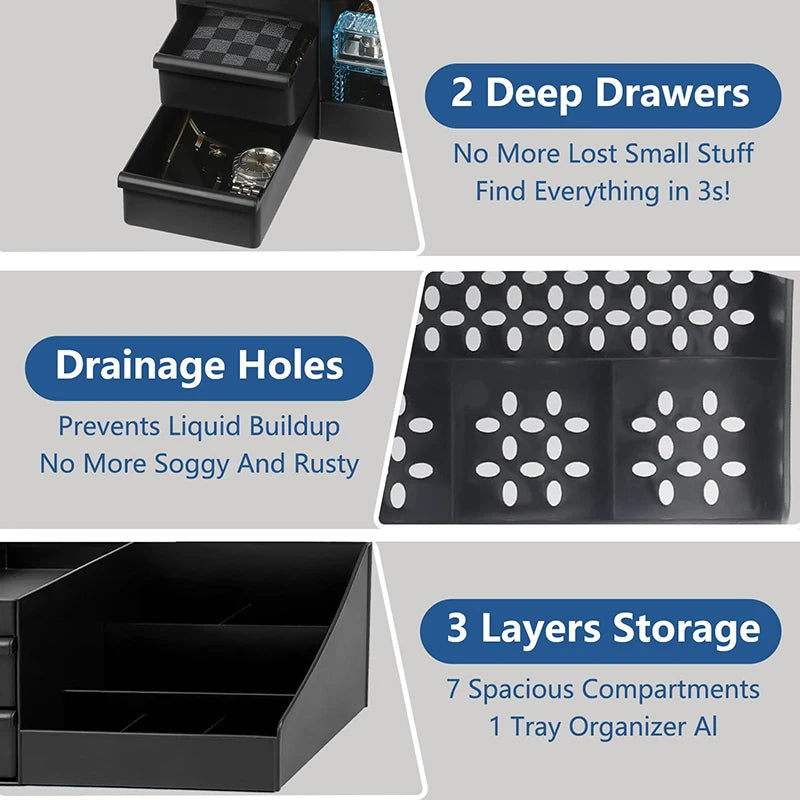 2 Deep Drawers

No More Lost Small Stuff
Find Everything in 3s!

Drainage Holes

Prevents Liquid Buildup
No More Soggy And Rusty

3 Layers Storage

7 Spacious Compartments
1 Tray Organizer Al